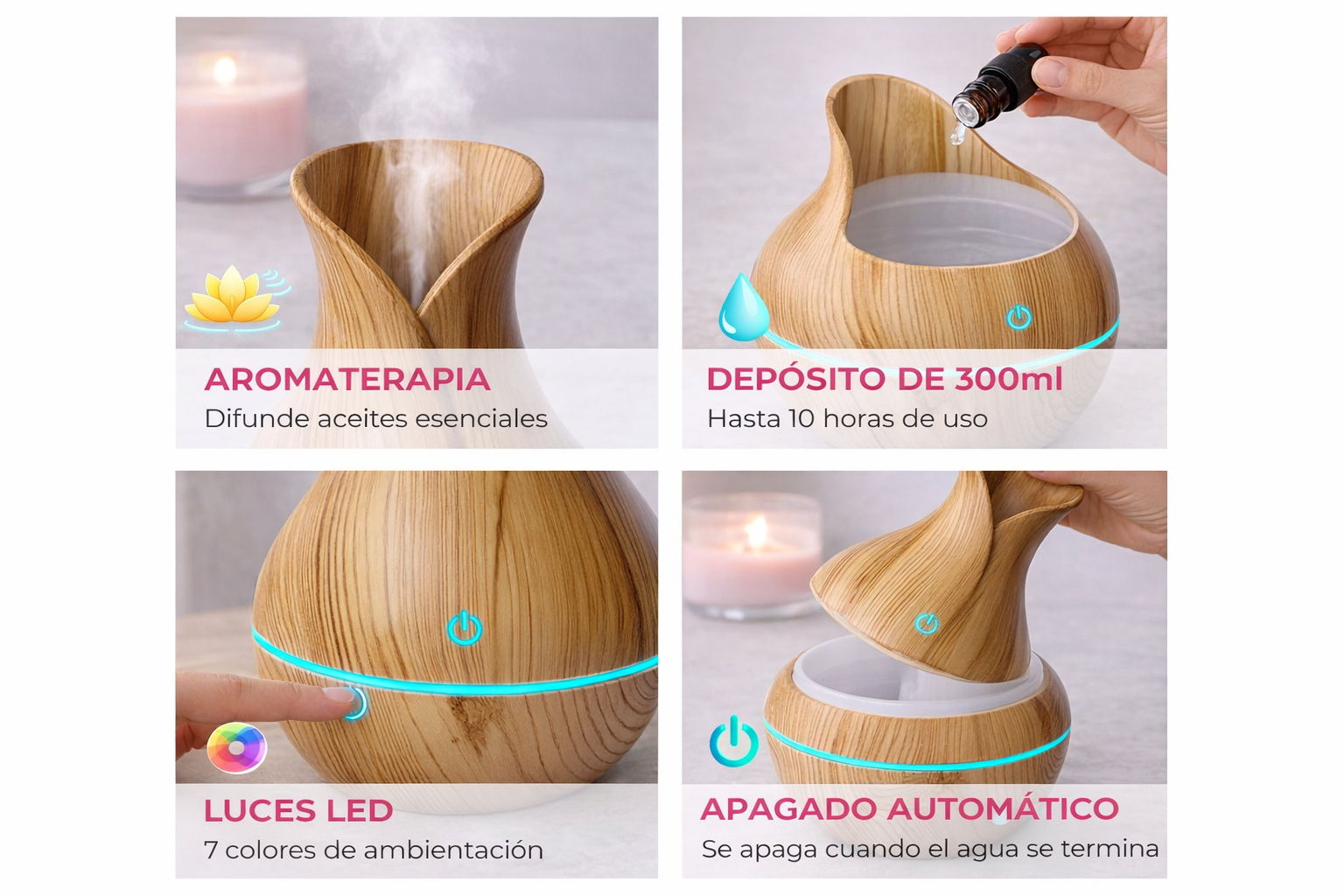 AROMATERAPIA
Difunde aceites esenciales

DEPÓSITO DE 300ml
Hasta 10 horas de uso

LUCES LED
7 colores de ambientación

APAGADO AUTOMÁTICO
Se apaga cuando el agua se termina